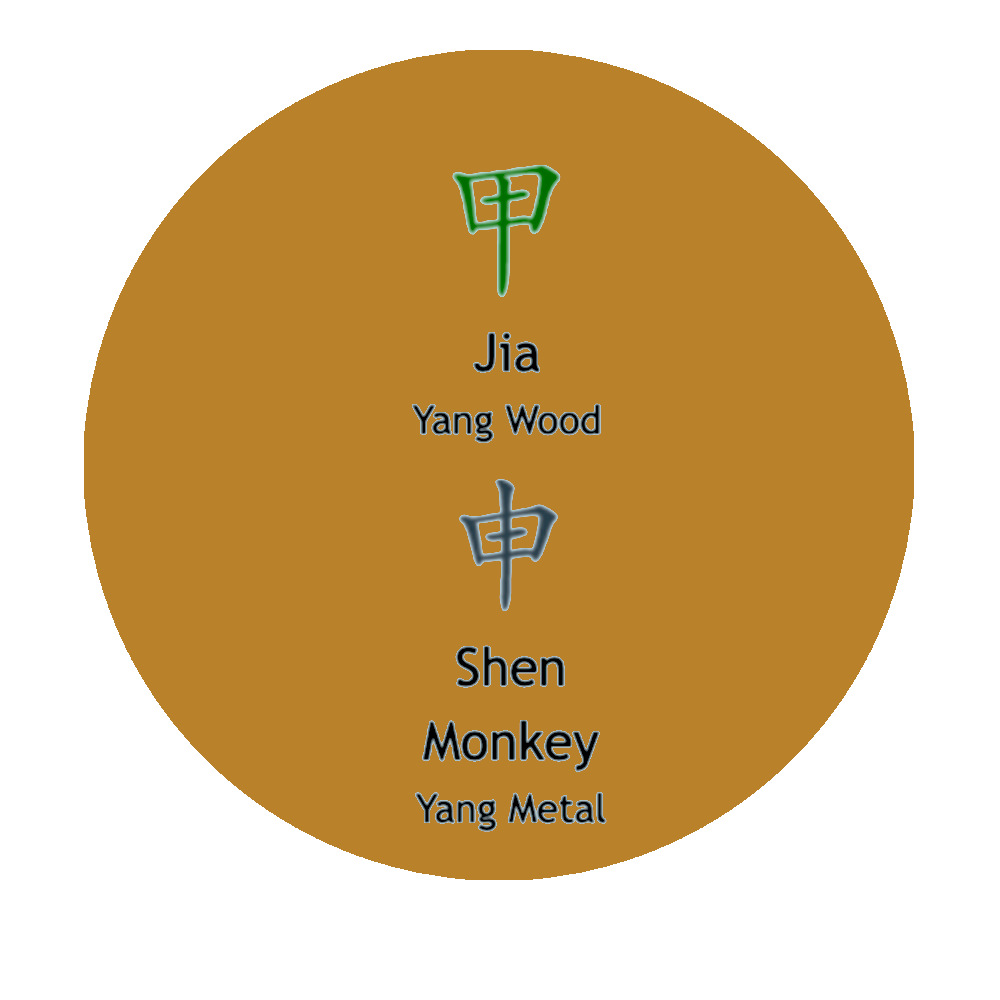 甲

Jia

Yang Wood

申

Shen

Monkey

Yang Metal