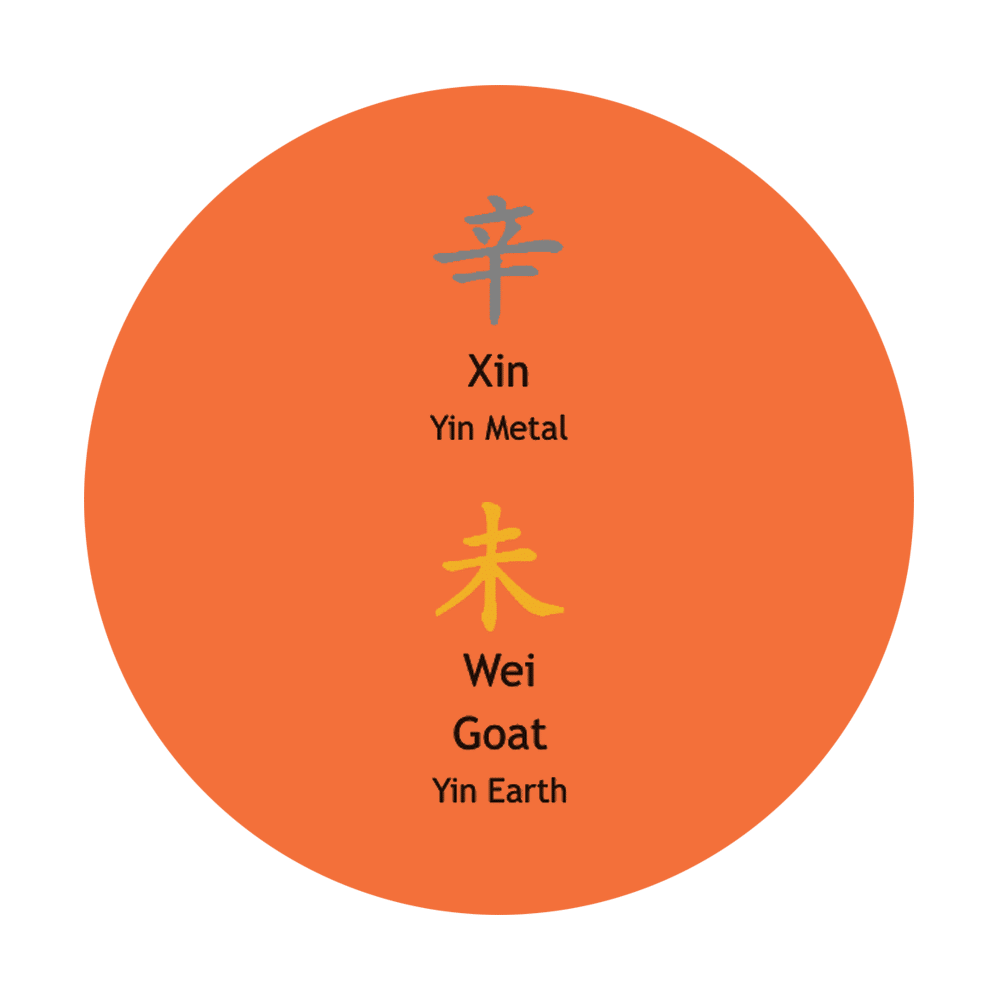 辛

Xin

Yin Metal

未

Wei

Goat

Yin Earth